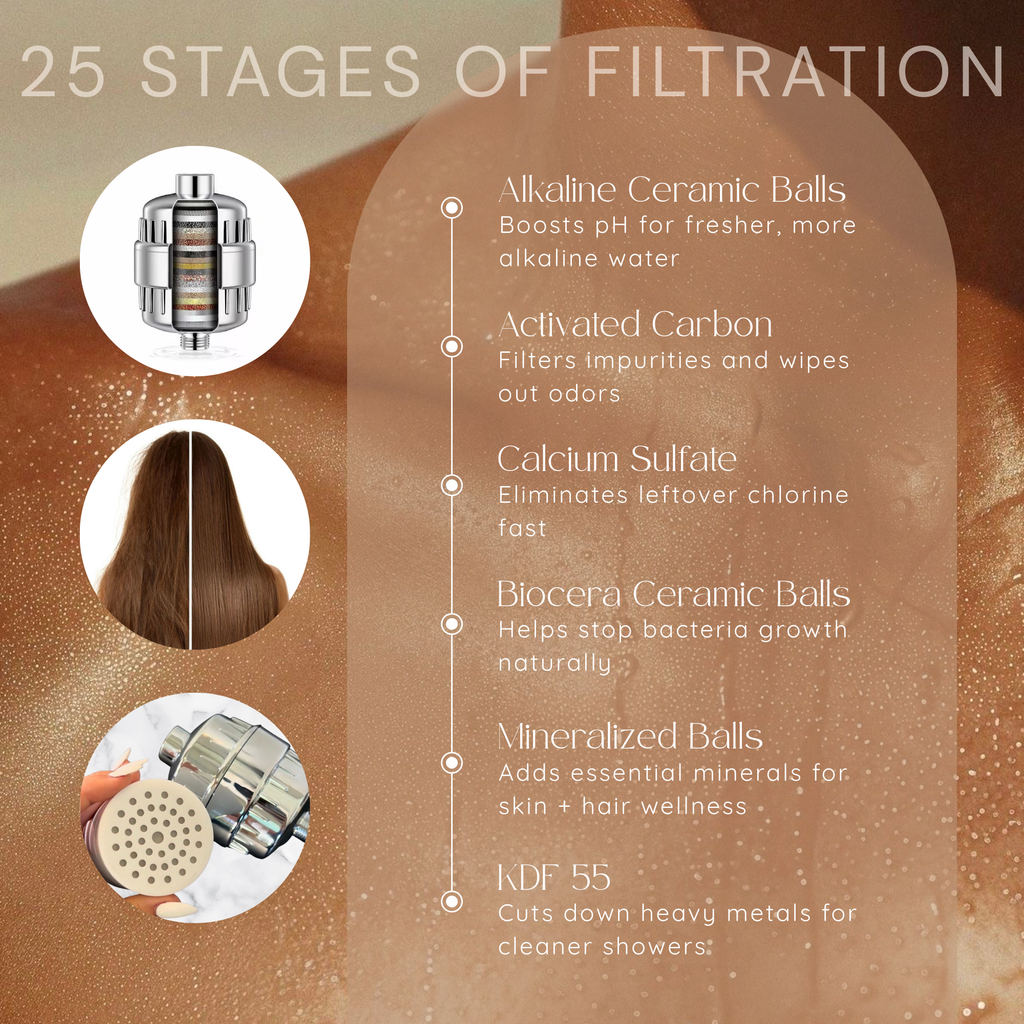 25 STAGES OF FILTRATION

Alkaline Ceramic Balls
Boosts pH for fresher, more alkaline water

Activated Carbon
Filters impurities and wipes out odors

Calcium Sulfate
Eliminates leftover chlorine fast

Biocera Ceramic Balls
Helps stop bacteria growth naturally

Mineralized Balls
Adds essential minerals for skin + hair wellness

KDF 55
Cuts down heavy metals for cleaner showers