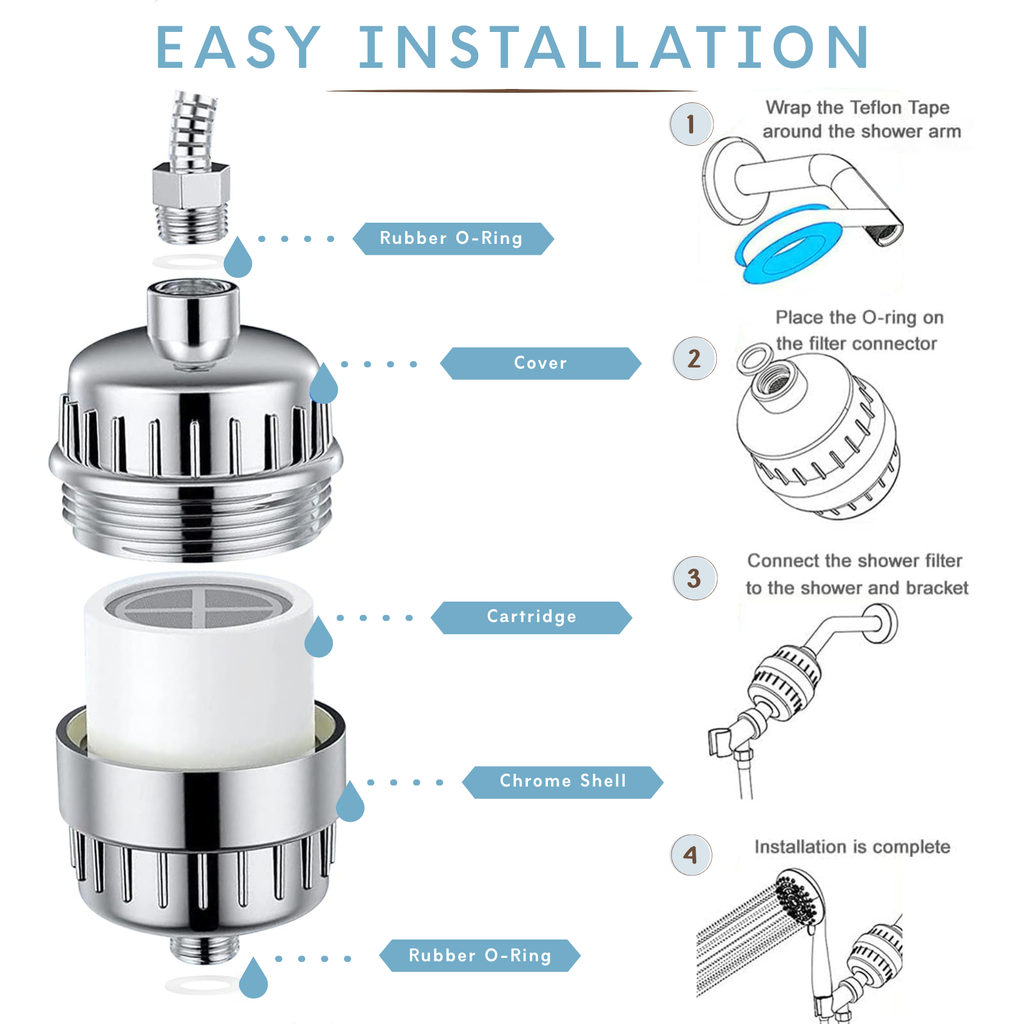 EASY INSTALLATION

Rubber O-Ring

Cover

Cartridge

Chrome Shell

Rubber O-Ring

1 Wrap the Teflon Tape around the shower arm

2 Place the O-ring on the filter connector

3 Connect the shower filter to the shower and bracket

4 Installation is complete