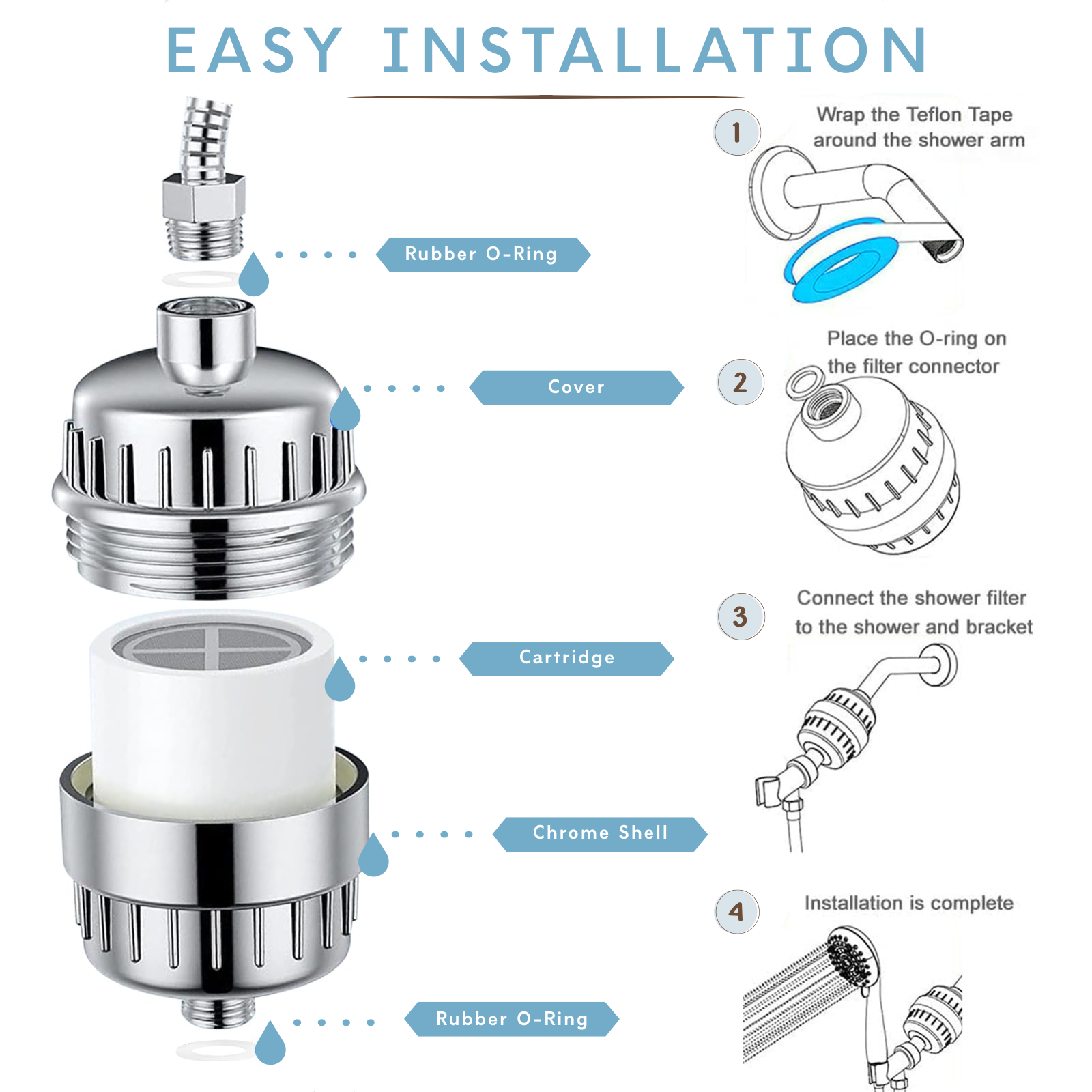 EASY INSTALLATION

Rubber O-Ring

Cover

Cartridge

Chrome Shell

Rubber O-Ring

1 Wrap the Teflon Tape around the shower arm

2 Place the O-ring on the filter connector

3 Connect the shower filter to the shower and bracket

4 Installation is complete